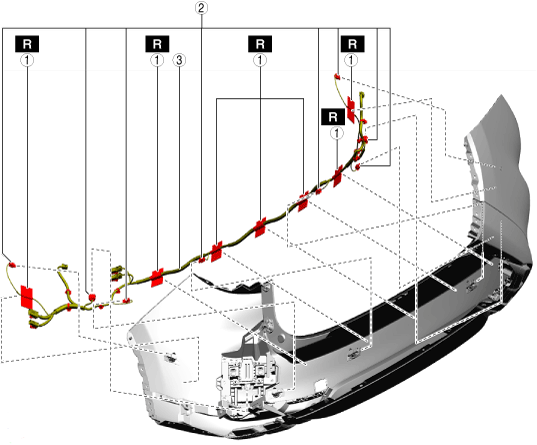 2
R
1
R
1
3
R
1
R
1
R
1