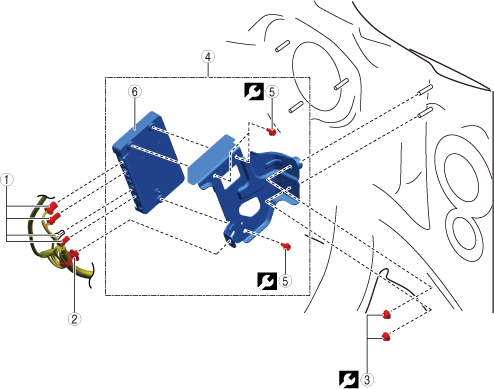 4
6
5
1
5
2
3