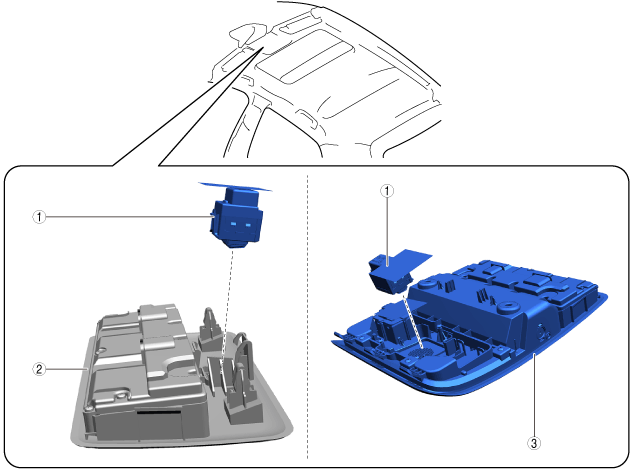 1
2
1
3