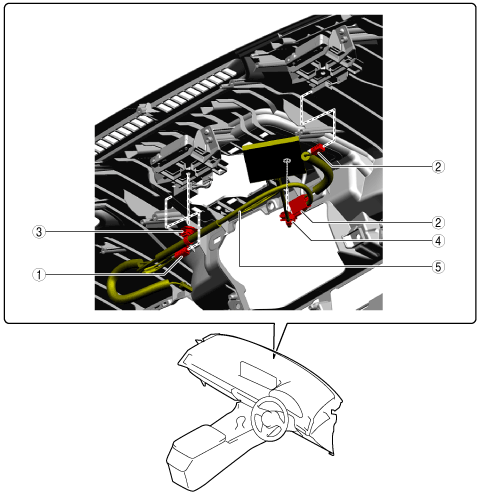 2
2
3
4
5
1