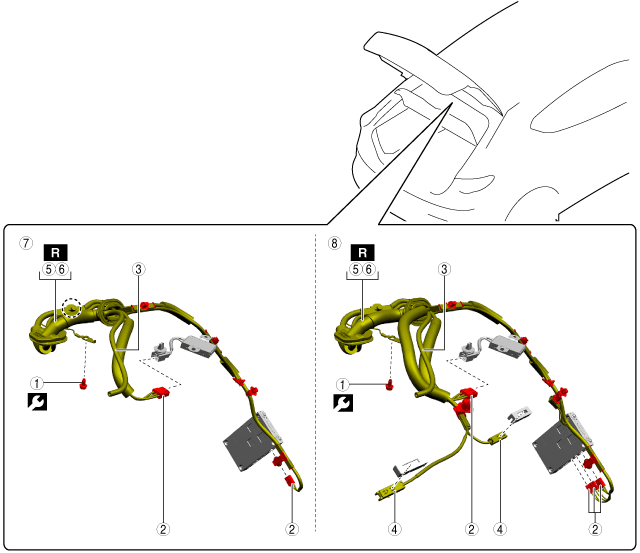 7
R
5 6
3
1
2
2

8
R
5 6
3
1
4
2
4
2