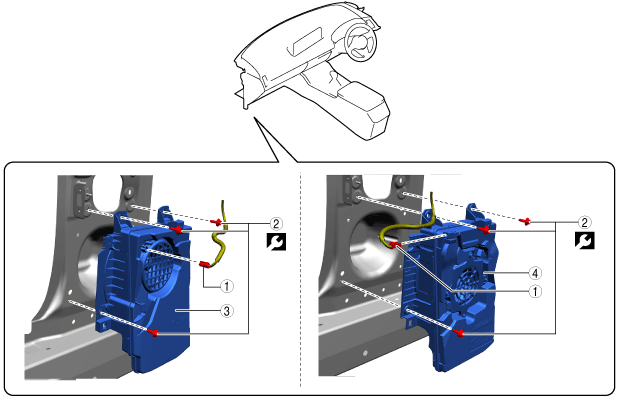 2
1
3
2
4
1