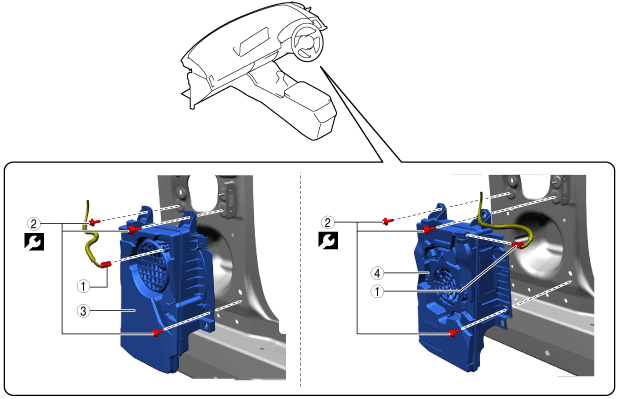 2
1
3
2
4
1