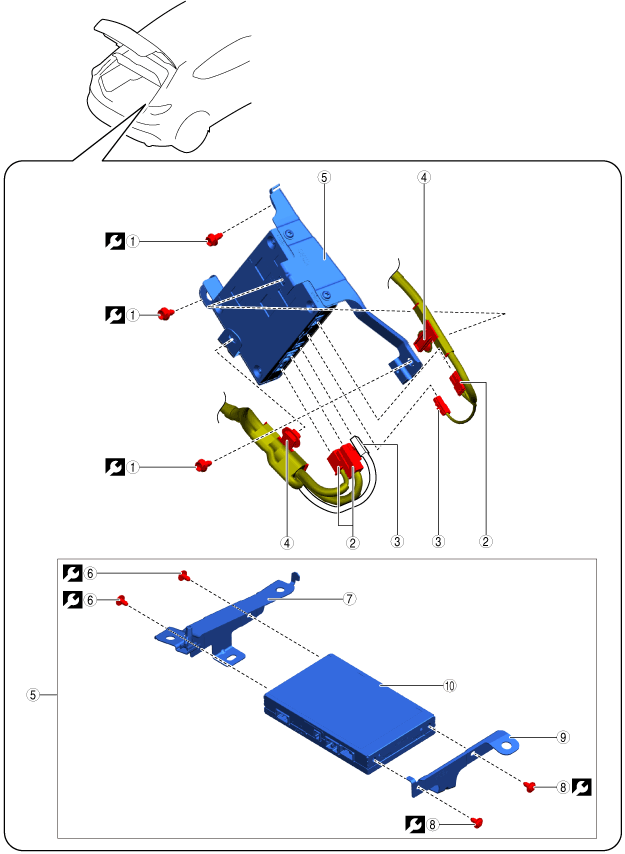 5
4
1
1
1
4
2
3
3
2
6
6
7
5
10
9
8
8