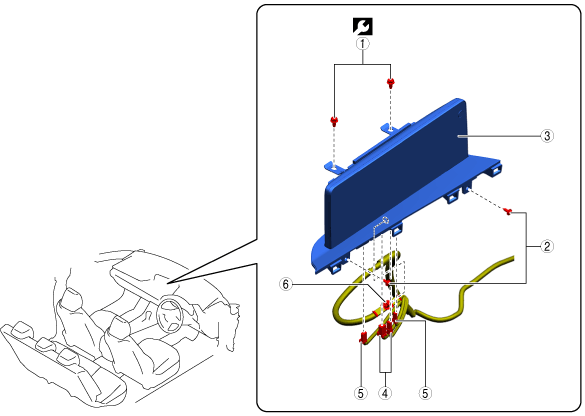 1
3
2
6
5
4
5