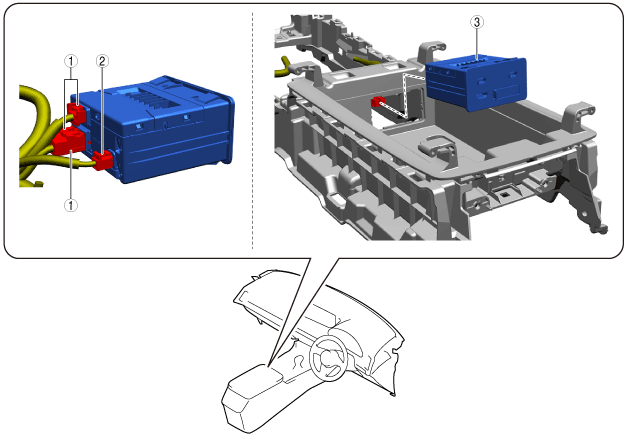 1
2
1
3