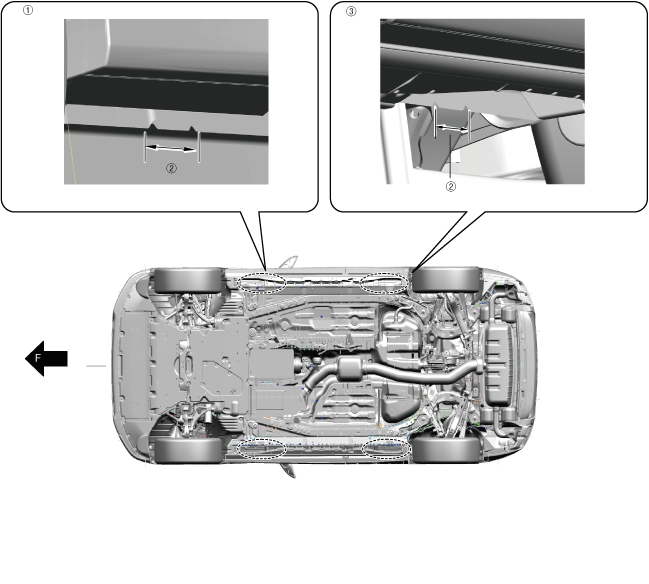 ①

②

③

②

F