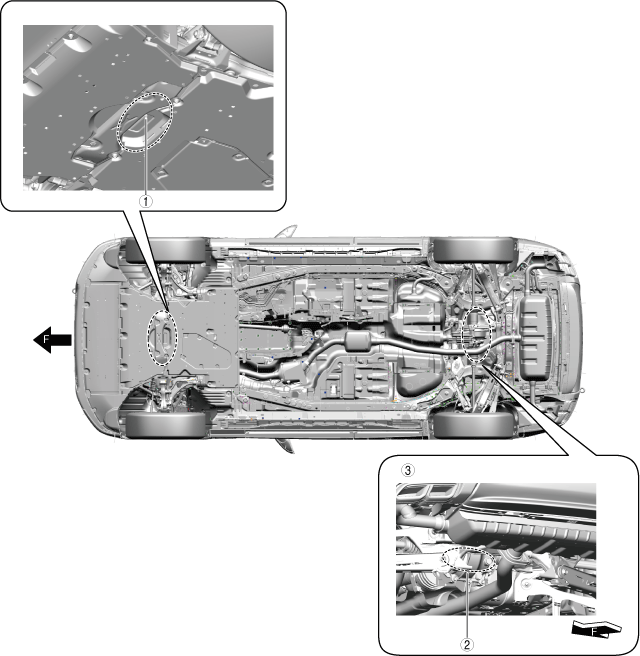 1
F
3
2
F