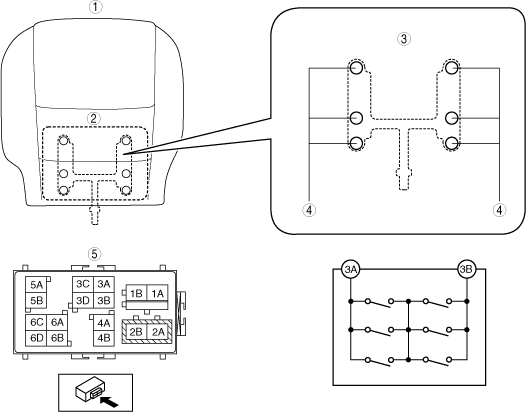 ①

②

③

④

④

⑤

5A
5B

3C 3A
3D 3B

1B 1A

6C 6A
6D 6B

4A
4B

2B 2A

3A

3B