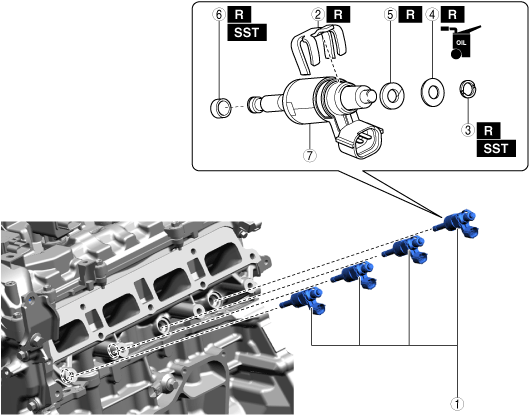 6 R
SST
2 R
5 R
4 R
OIL
3 R
SST
7
1