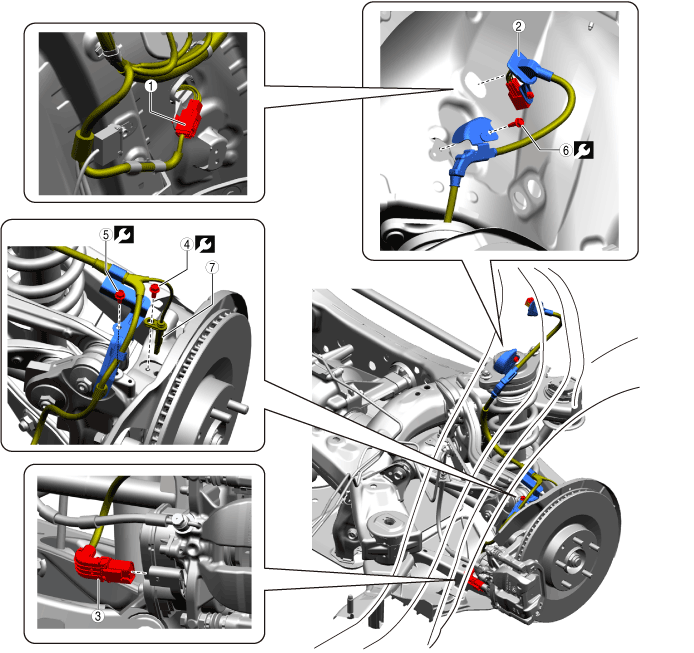 1

2

6

5

4

7

3