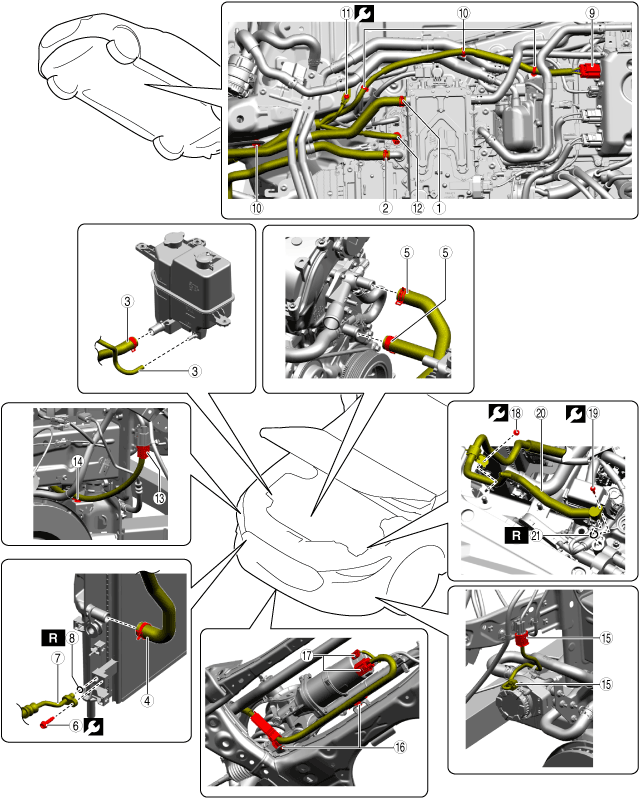 11
10
9
10
2
12
1
3
3
5
5
14
13
18
20
19
R
21
R
8
7
4
6
17
16
15
15