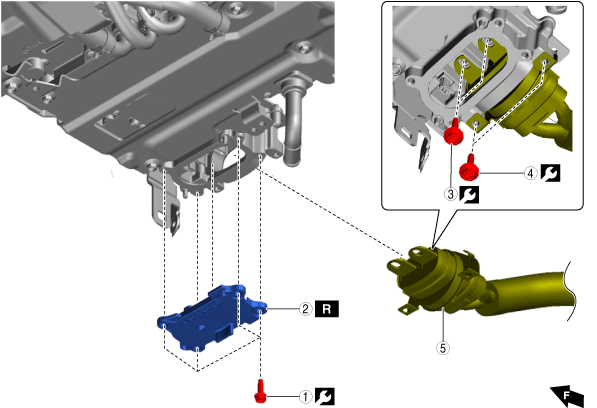 4
3
2 R
5
1
F