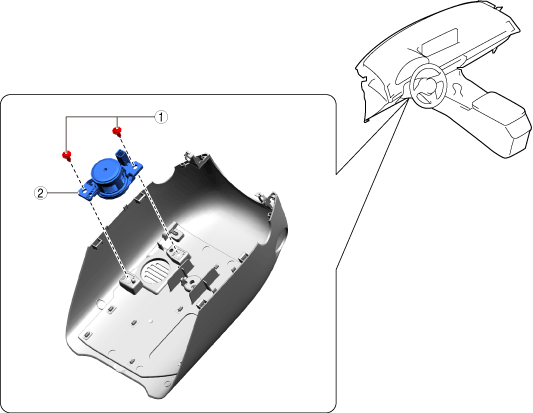 1
2