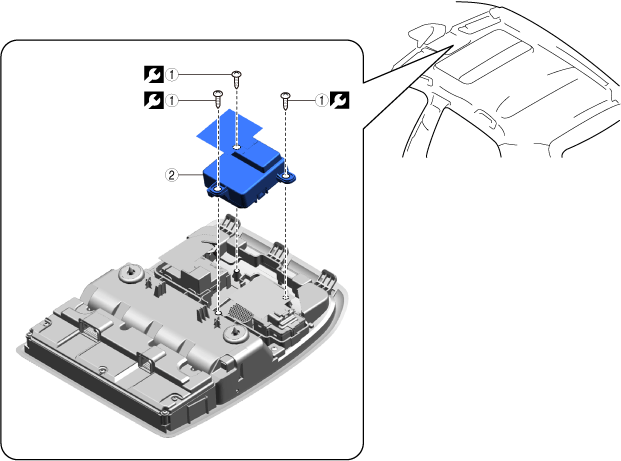 ①
①
①
②