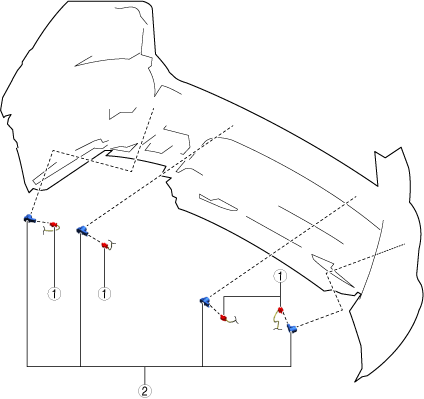 1
1
1
2