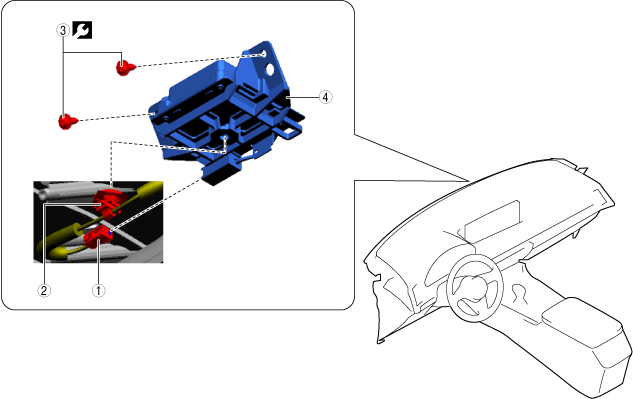 3
4
2
1