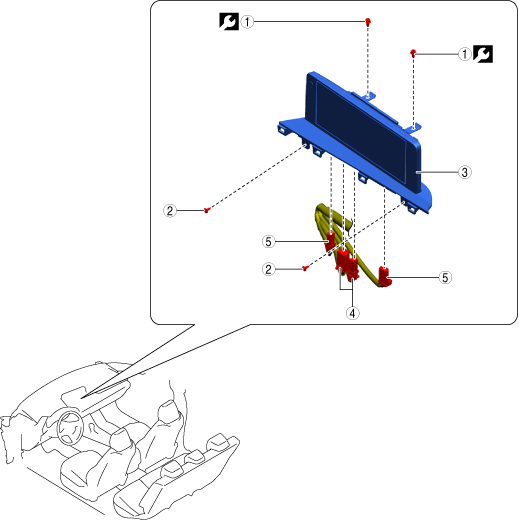 1
1
3
2
5
2
5
4