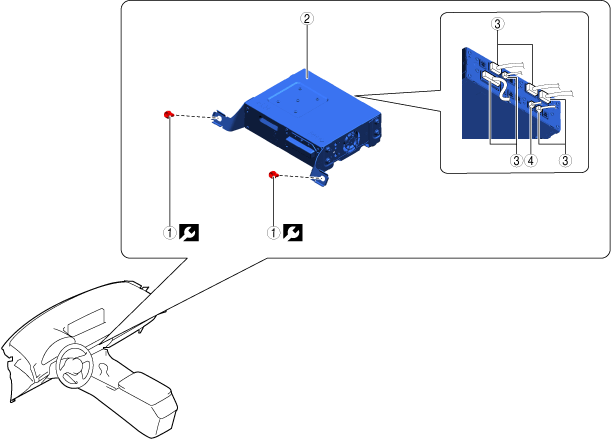 2
3
3
4
3
1
1