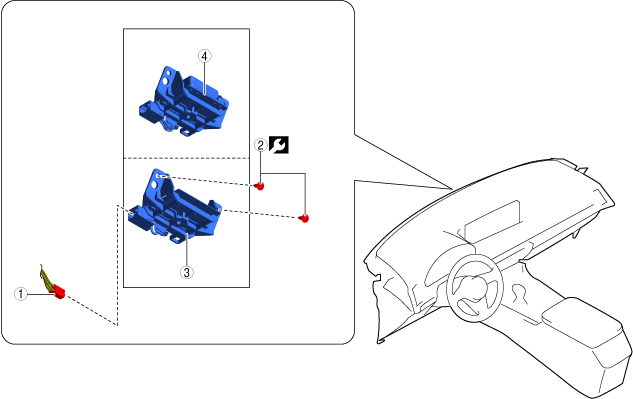 4
2
3
1