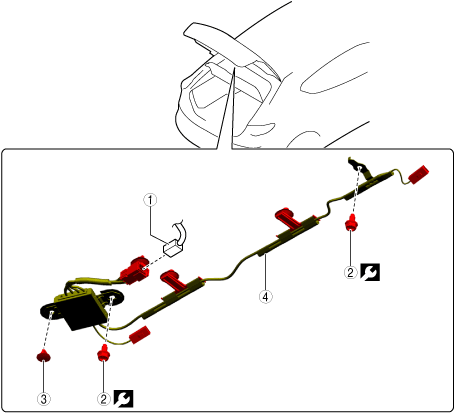 1
2
4
3
2