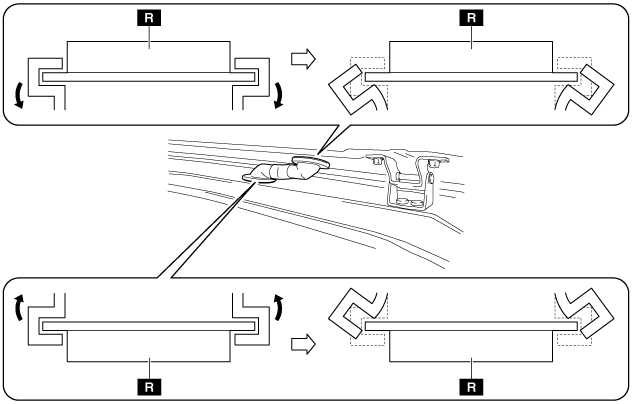 R
R
R
R