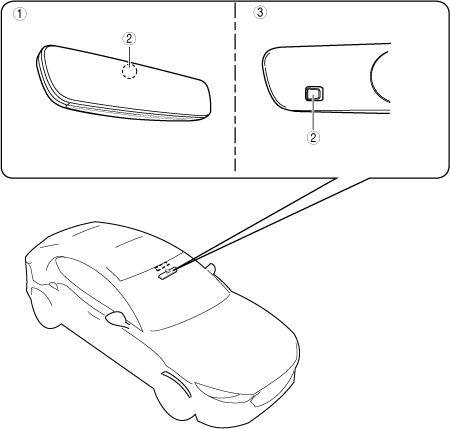 ①
②
③
②