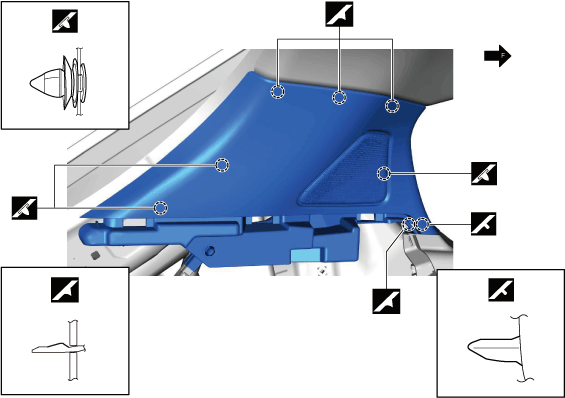 F