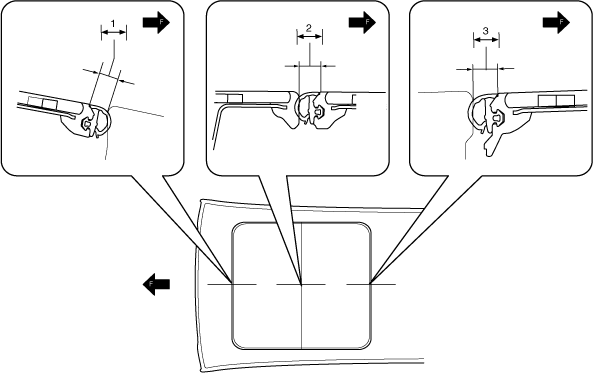 1
F
2
F
3
F
F