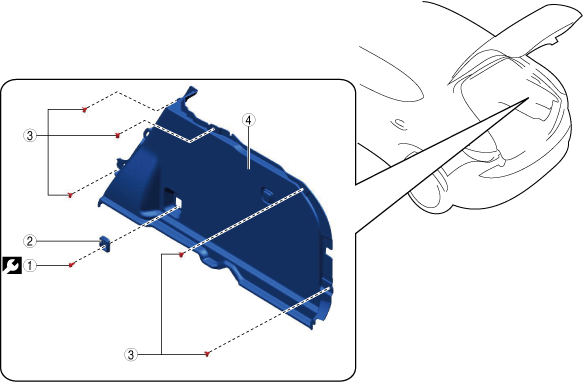 3
4
2
1
3