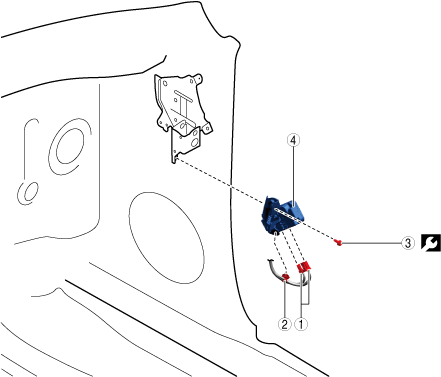 4
3
2
1