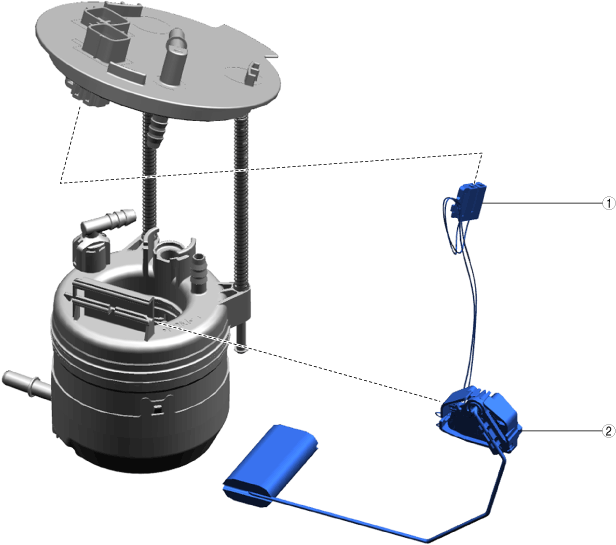 ①
②