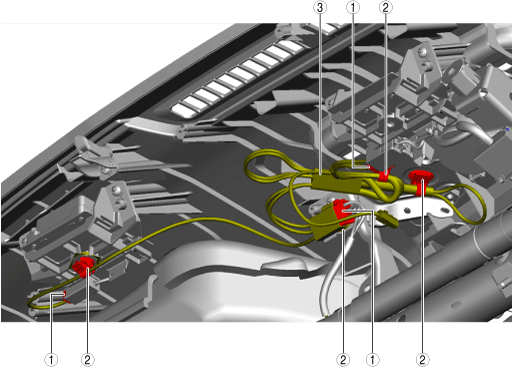 ③ ① ②

① ② ② ① ②