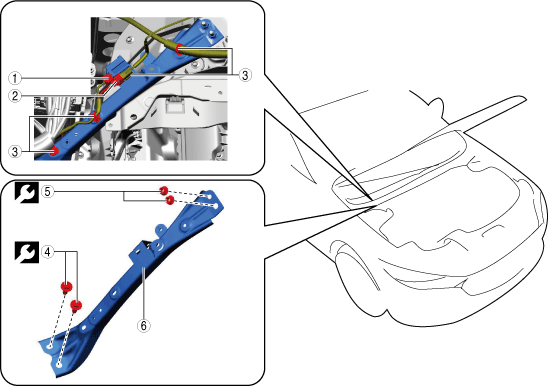 1
3
2
3
5
4
6