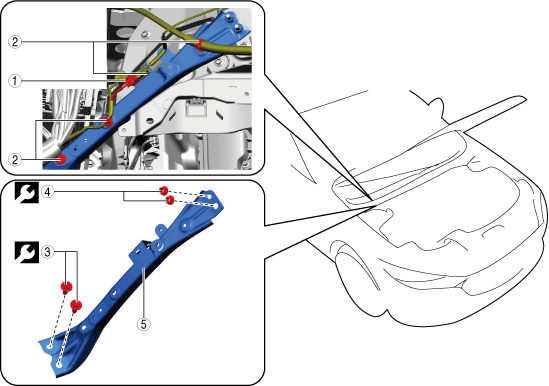 2
1
2
4
3
5