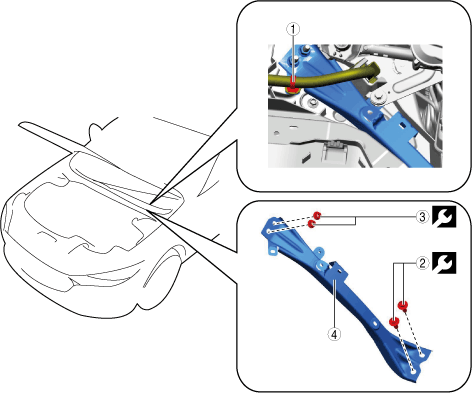 1

3

2

4