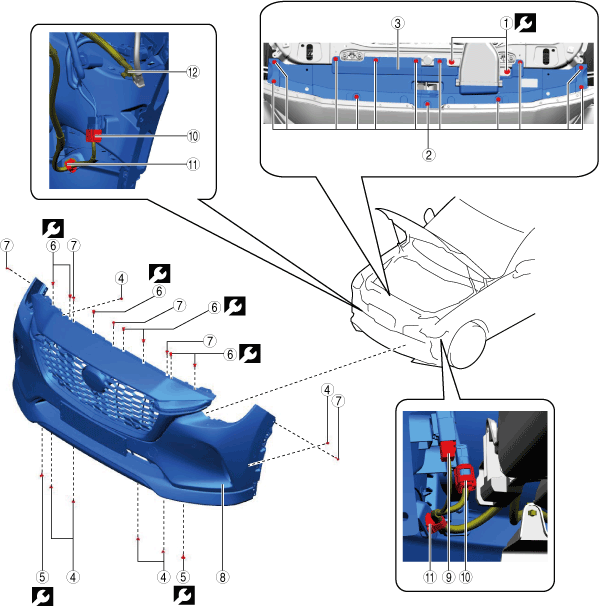 12
10
11
3
1
2
7
6
7
4
6
7
6
7
6
4
7
5
4
4
5
8
11
9
10