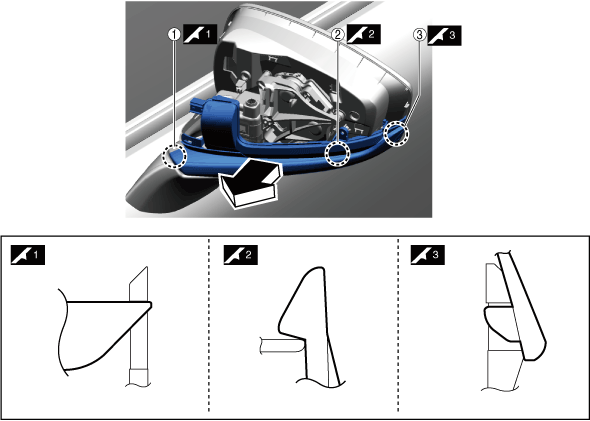 1
1
2
2
3
3

1

2

3