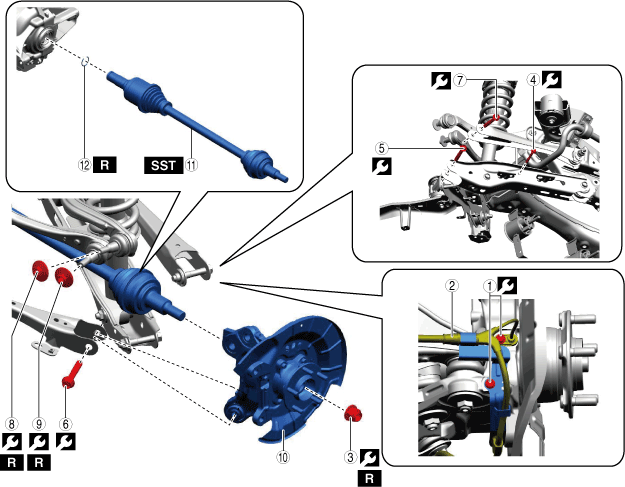 ⑫ R
SST ⑪
⑦
④
⑤
②
①
⑧
⑨
⑥
R R
⑩
③
R