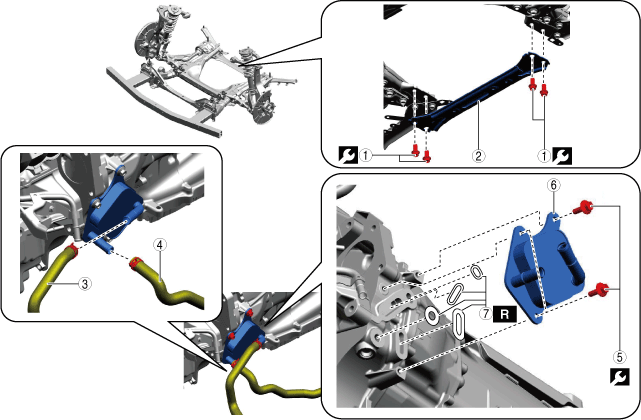 1
2
1
3
4
6
7
R
5