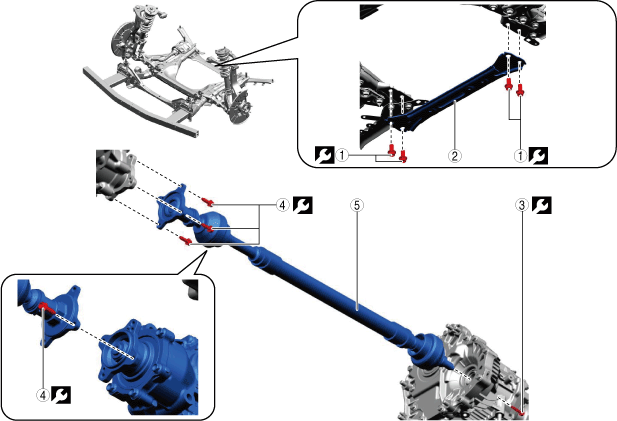 1
2
1
4
5
3
4