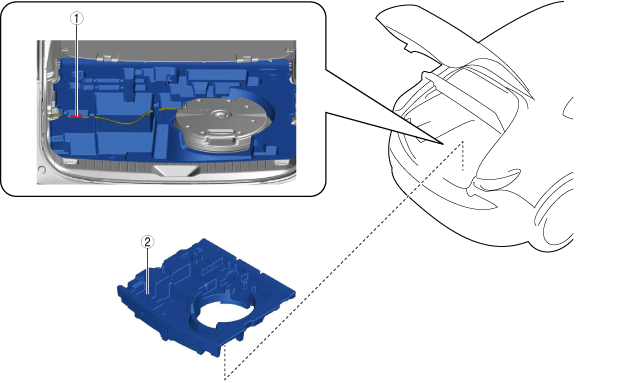 ①

②