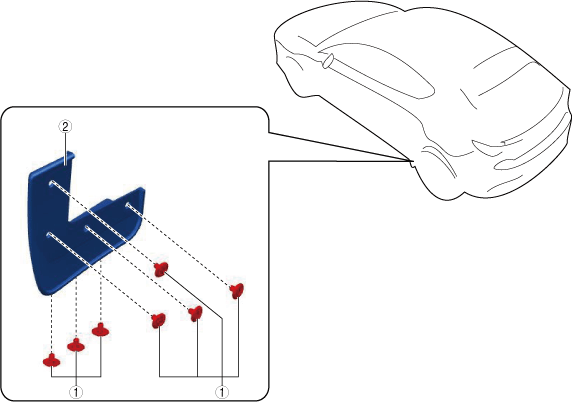 2

1

1