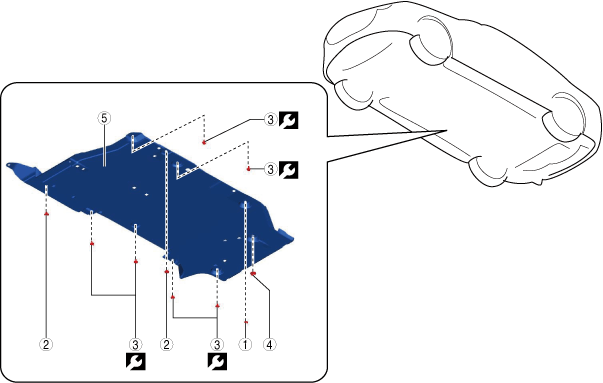 5
3
3
2
3
2
3
1
4