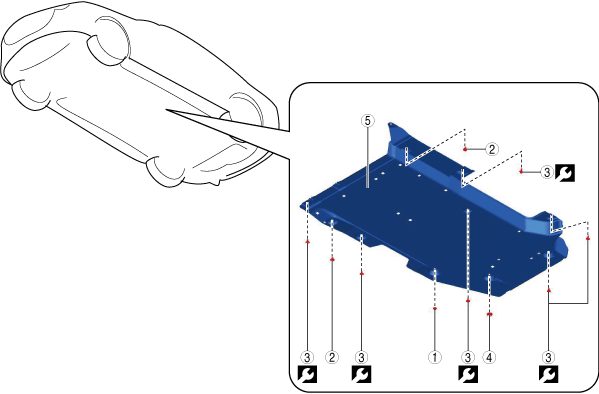 5
2
3
3
2
3
1
3
4
3