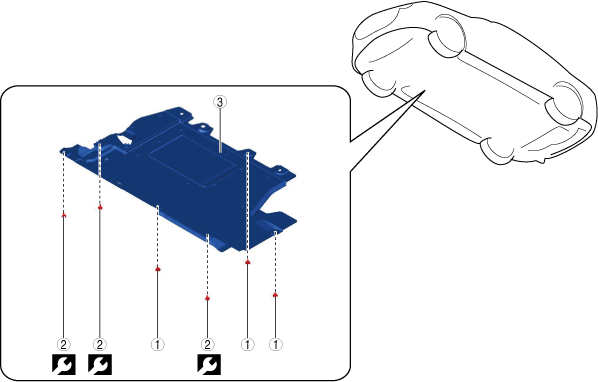 ③

② ② ① ② ① ①