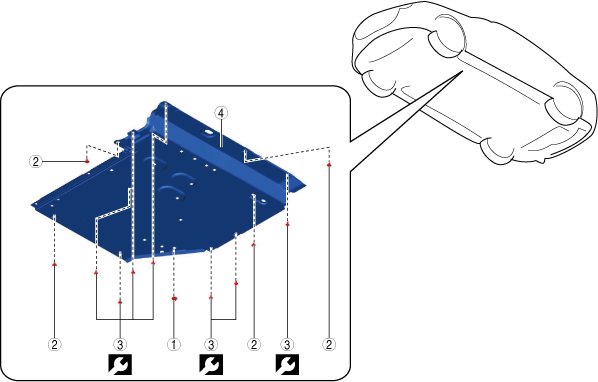 ④
②
②
③
①
③
②
③
②