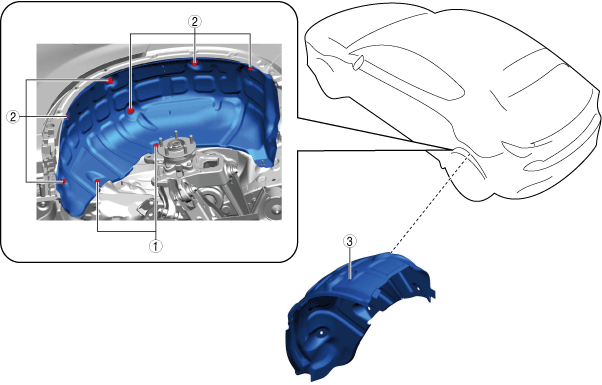 2
2
1
3