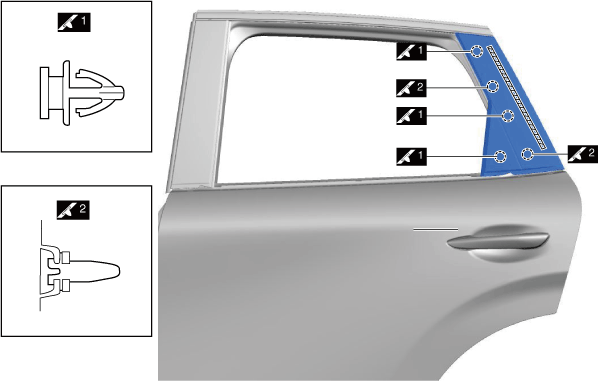 1

2

1

2

1

1

2