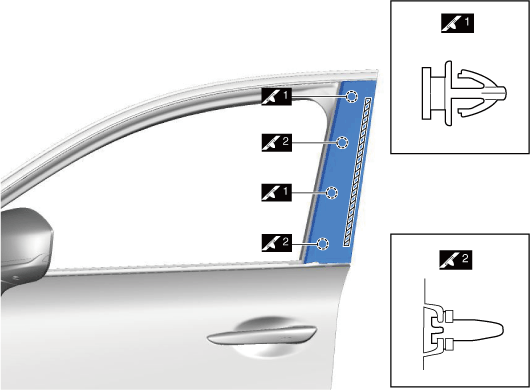 1
2
1
2
1
2